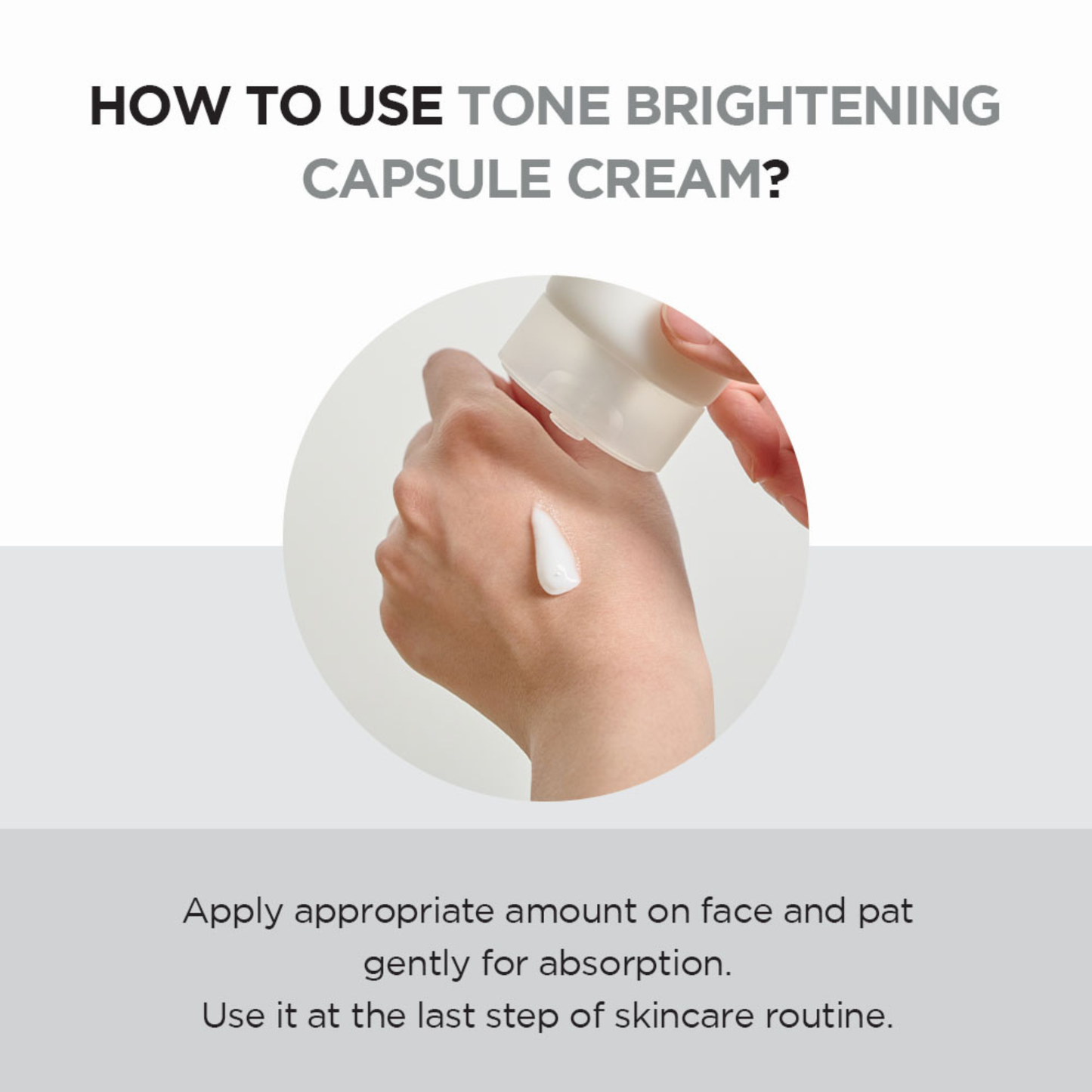 HOW TO USE TONE BRIGHTENING CAPSULE CREAM?

Apply appropriate amount on face and pat gently for absorption.
Use it at the last step of skincare routine.