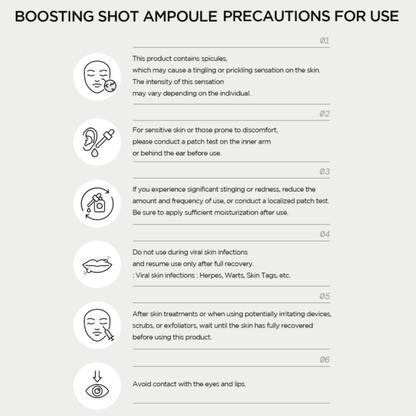 BOOSTING SHOT AMPOULE PRECAUTIONS FOR USE

01

This product contains spicules, which may cause a tingling or prickling sensation on the skin. The intensity of this sensation may vary depending on the individual.

02

For sensitive skin or those prone to discomfort, please conduct a patch test on the inner arm or behind the ear before use.

03

If you experience significant stinging or redness, reduce the amount and frequency of use, or conduct a localized patch test. Be sure to apply sufficient moisturization after use.

04

Do not use during viral skin infections and resume use only after full recovery.
: Viral skin infections : Herpes, Warts, Skin Tags, etc.

05

After skin treatments or when using potentially irritating devices, scrubs, or exfoliators, wait until the skin has fully recovered before using this product.

06

Avoid contact with the eyes and lips.