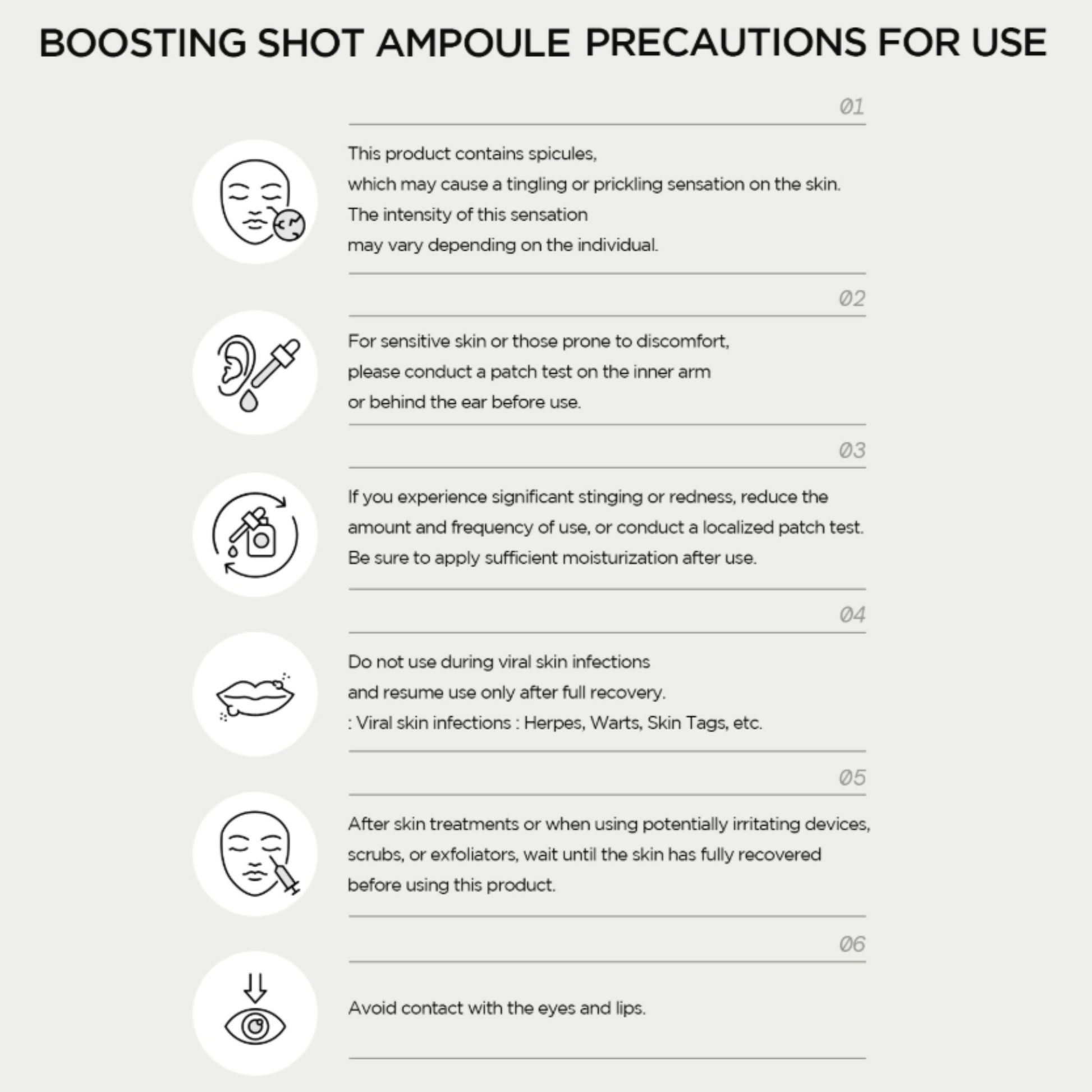 BOOSTING SHOT AMPOULE PRECAUTIONS FOR USE

01

This product contains spicules, which may cause a tingling or prickling sensation on the skin. The intensity of this sensation may vary depending on the individual.

02

For sensitive skin or those prone to discomfort, please conduct a patch test on the inner arm or behind the ear before use.

03

If you experience significant stinging or redness, reduce the amount and frequency of use, or conduct a localized patch test. Be sure to apply sufficient moisturization after use.

04

Do not use during viral skin infections and resume use only after full recovery.
: Viral skin infections : Herpes, Warts, Skin Tags, etc.

05

After skin treatments or when using potentially irritating devices, scrubs, or exfoliators, wait until the skin has fully recovered before using this product.

06

Avoid contact with the eyes and lips.