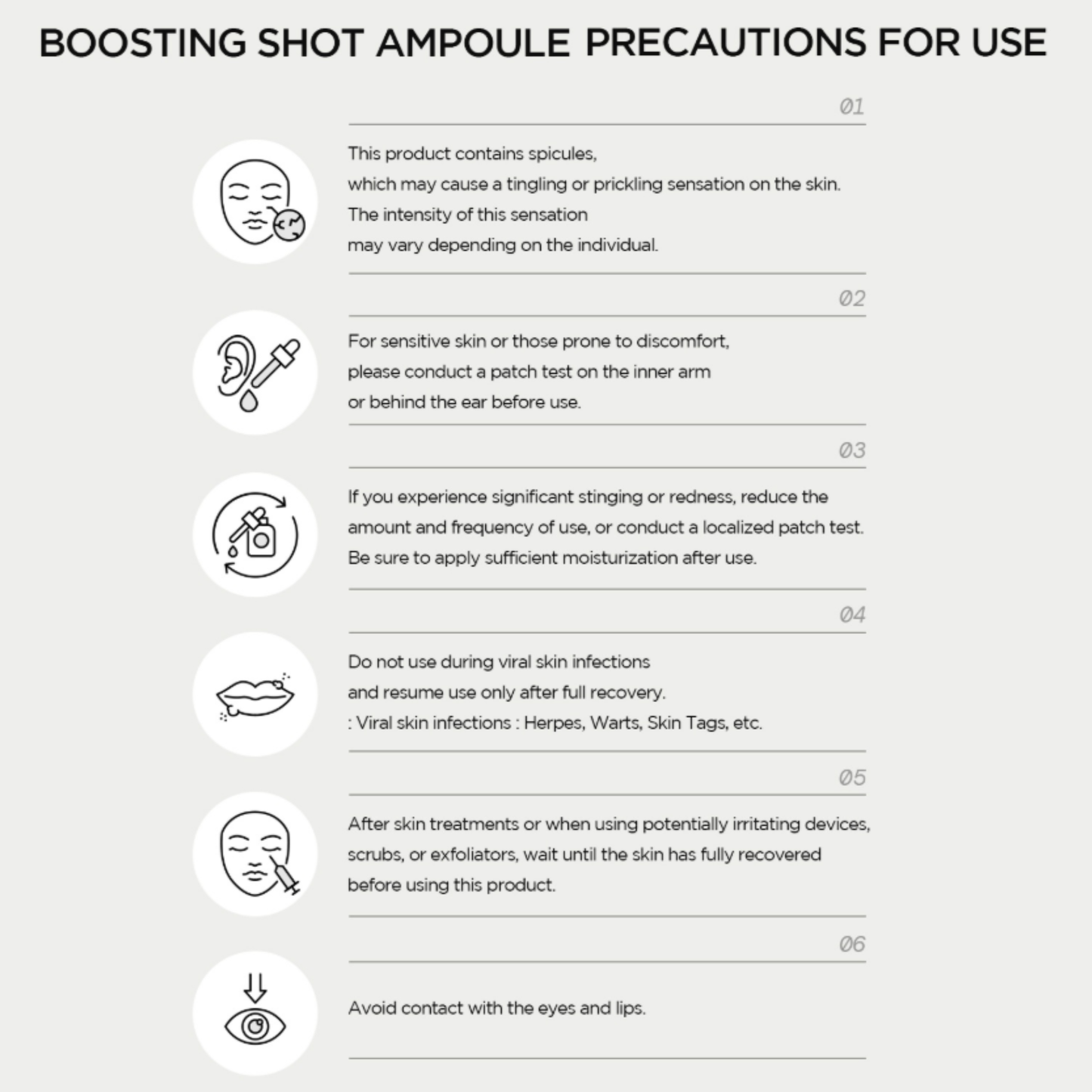 BOOSTING SHOT AMPOULE PRECAUTIONS FOR USE

01

This product contains spicules, which may cause a tingling or prickling sensation on the skin. The intensity of this sensation may vary depending on the individual.

02

For sensitive skin or those prone to discomfort, please conduct a patch test on the inner arm or behind the ear before use.

03

If you experience significant stinging or redness, reduce the amount and frequency of use, or conduct a localized patch test. Be sure to apply sufficient moisturization after use.

04

Do not use during viral skin infections and resume use only after full recovery.
: Viral skin infections : Herpes, Warts, Skin Tags, etc.

05

After skin treatments or when using potentially irritating devices, scrubs, or exfoliators, wait until the skin has fully recovered before using this product.

06

Avoid contact with the eyes and lips.