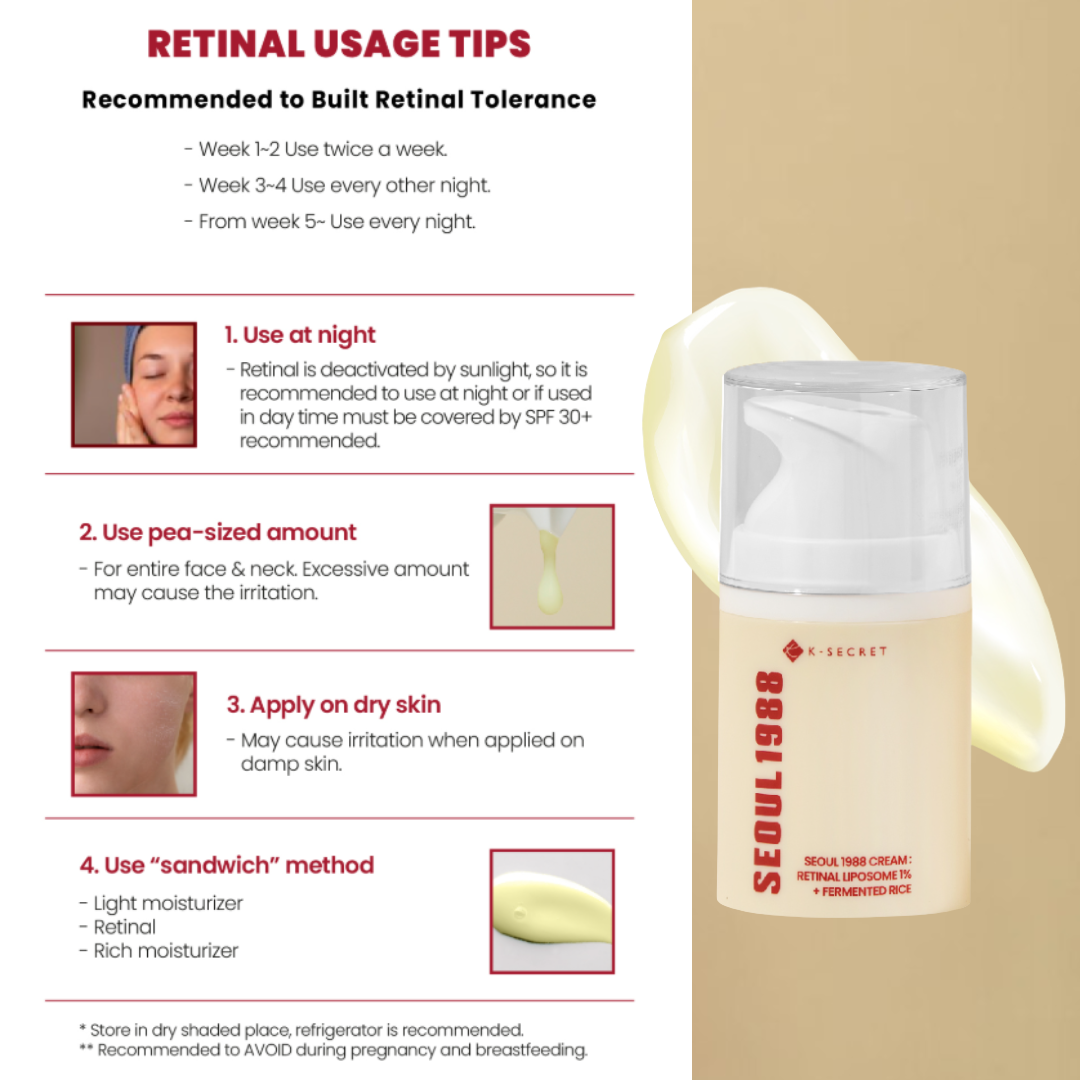 RETINAL USAGE TIPS

Recommended to Built Retinal Tolerance

- Week 1~2 Use twice a week.
- Week 3~4 Use every other night.
- From week 5~ Use every night.

1. Use at night

- Retinal is deactivated by sunlight, so it is recommended to use at night or if used in day time must be covered by SPF 30+ recommended.

2. Use pea-sized amount

- For entire face & neck. Excessive amount may cause the irritation.

3. Apply on dry skin

- May cause irritation when applied on damp skin.

4. Use "sandwich" method

- Light moisturizer
- Retinal
- Rich moisturizer

* Store in dry shaded place, refrigerator is recommended.
** Recommended to AVOID during pregnancy and breastfeeding.

K-SECRET

SEOUL 1988

SEOUL 1988 CREAM : RETINAL LIPOSOME 1% + FERMENTED RICE